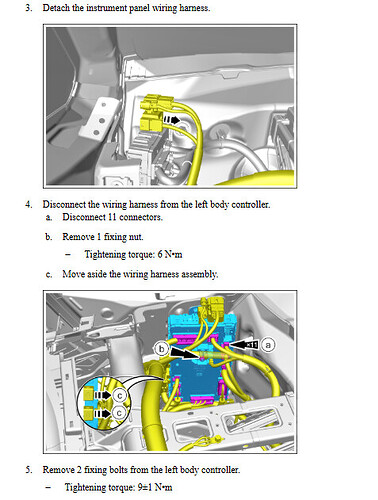 3. Detach the instrument panel wiring harness.

4. Disconnect the wiring harness from the left body controller.

a. Disconnect 11 connectors.

b. Remove 1 fixing nut.

– Tightening torque: 6 N•m

c. Move aside the wiring harness assembly.

b

x11

a

c

c

5. Remove 2 fixing bolts from the left body controller.

– Tightening torque: 9±1 N•m