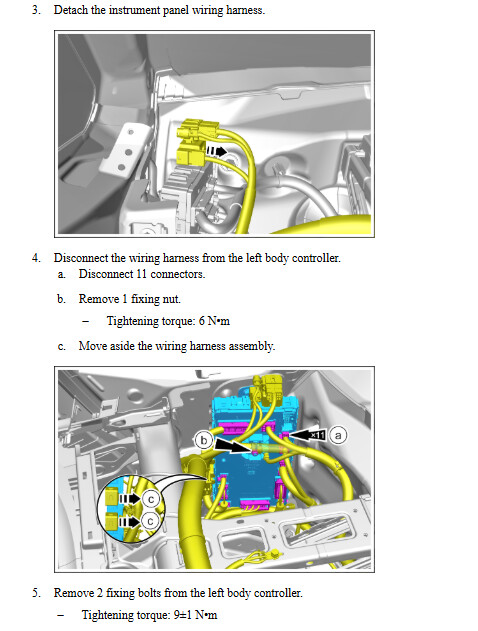 3. Detach the instrument panel wiring harness.

4. Disconnect the wiring harness from the left body controller.

a. Disconnect 11 connectors.

b. Remove 1 fixing nut.

– Tightening torque: 6 N•m

c. Move aside the wiring harness assembly.

b

×11

a

c

c

5. Remove 2 fixing bolts from the left body controller.

– Tightening torque: 9±1 N•m